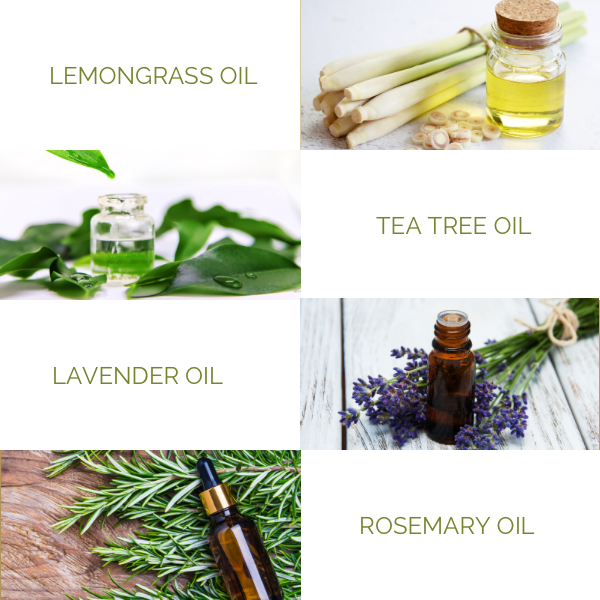 LEMONGRASS OIL

TEA TREE OIL

LAVENDER OIL

ROSEMARY OIL